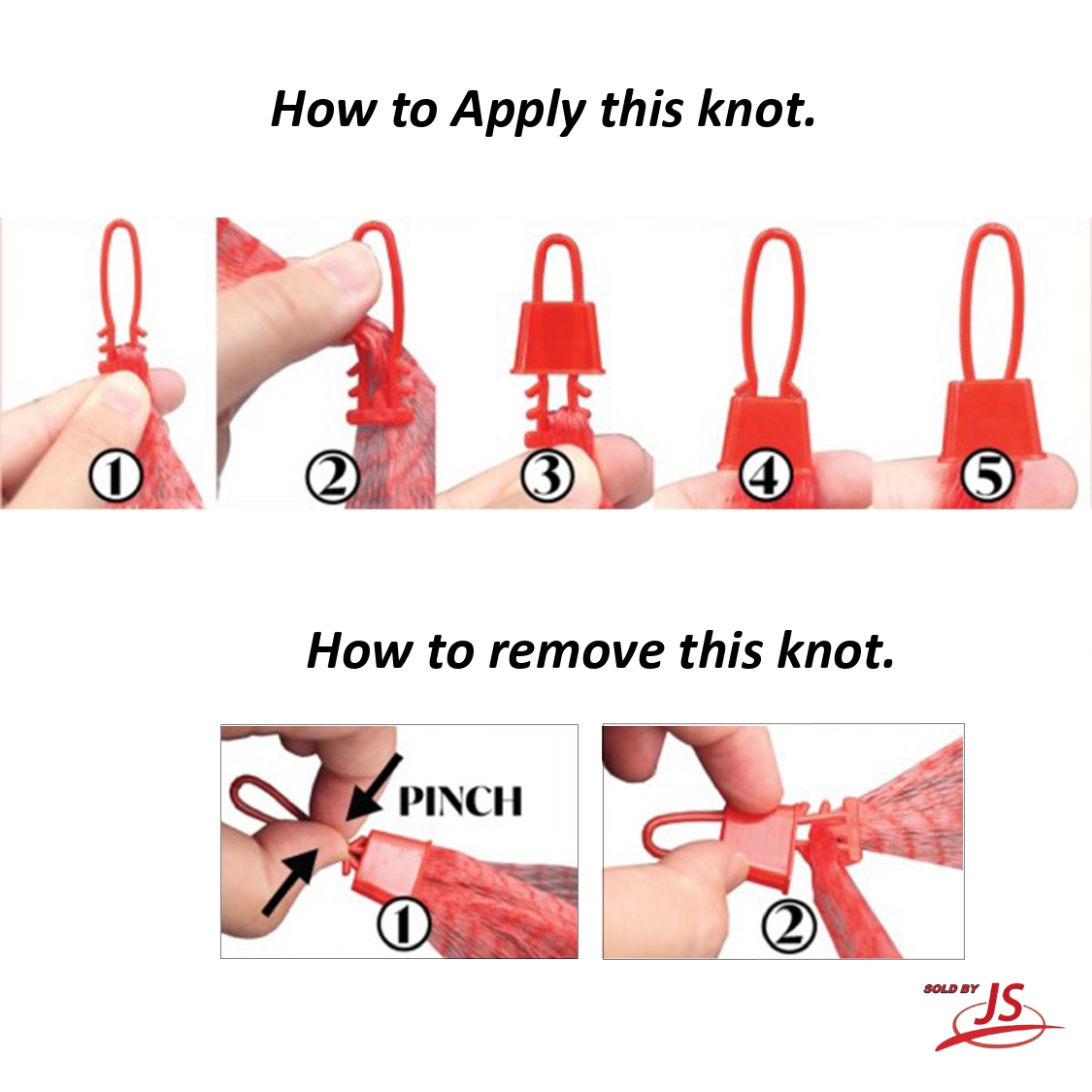 How to Apply this knot.

①
②
③
④
⑤

How to remove this knot.

PINCH
①
②

SOLD BY JS